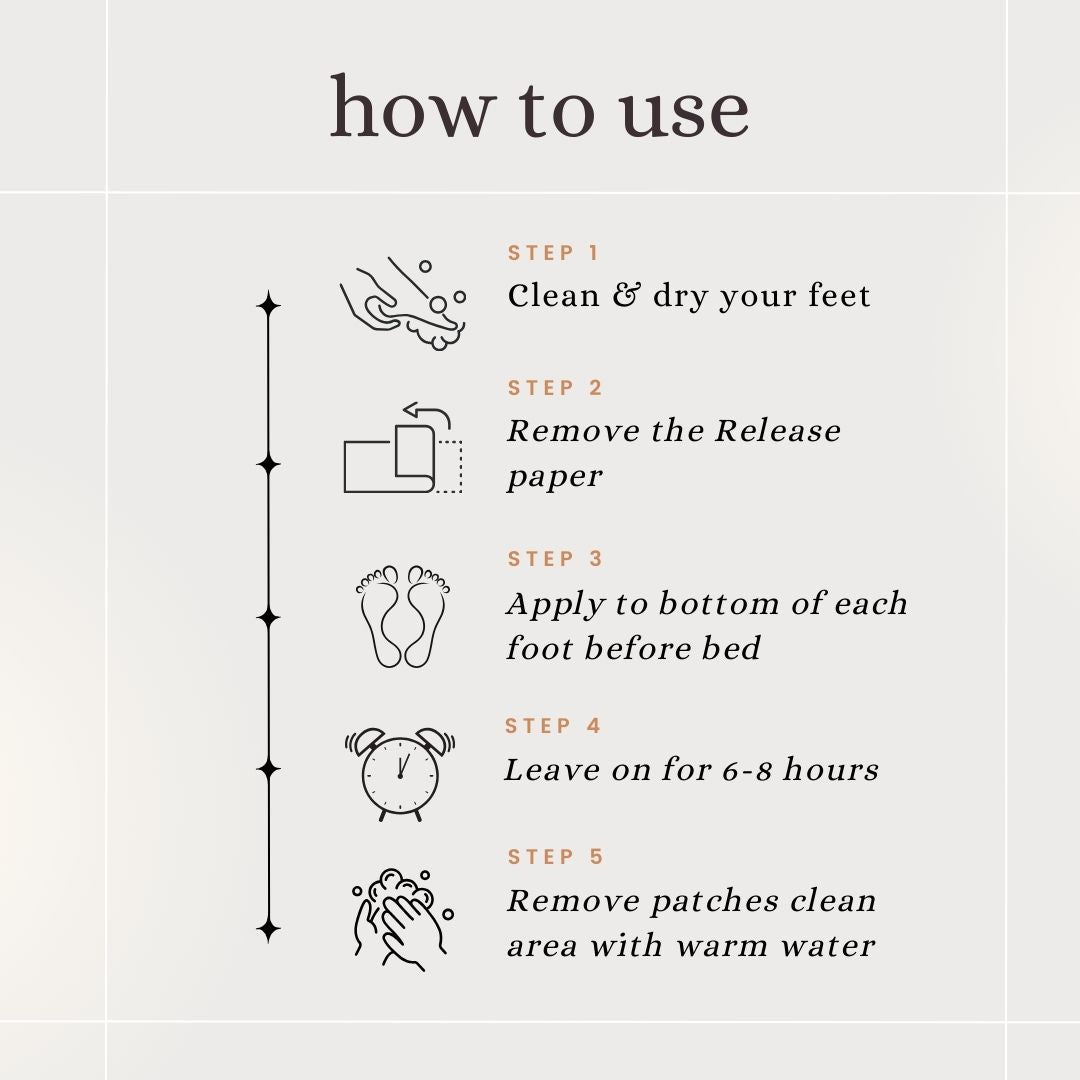 how to use

STEP 1
Clean & dry your feet

STEP 2
Remove the Release paper

STEP 3
Apply to bottom of each foot before bed

STEP 4
Leave on for 6-8 hours

STEP 5
Remove patches clean area with warm water